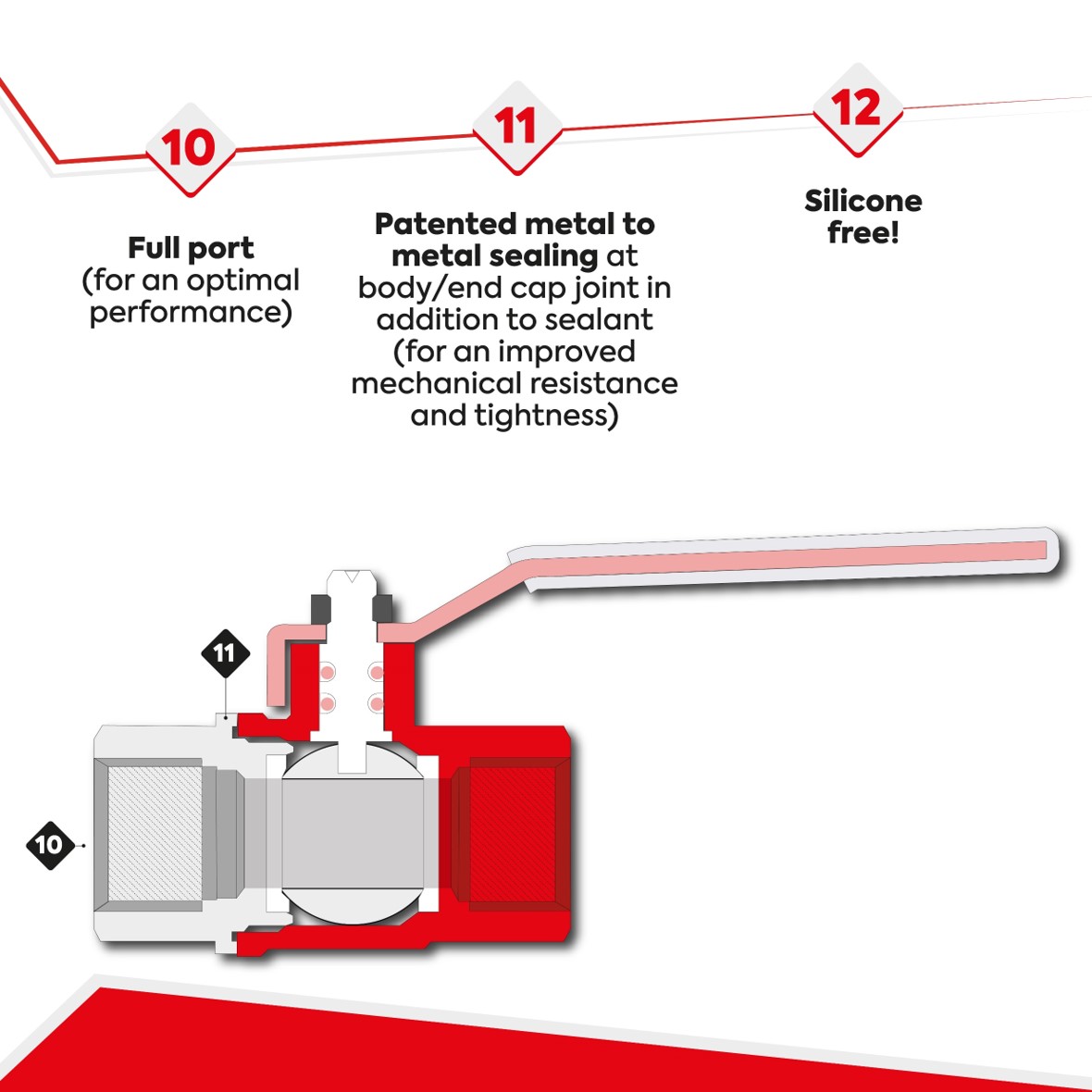 10

Full port
(for an optimal performance)

11

Patented metal to metal sealing at body/end cap joint in addition to sealant (for an improved mechanical resistance and tightness)

12

Silicone free!

11

10