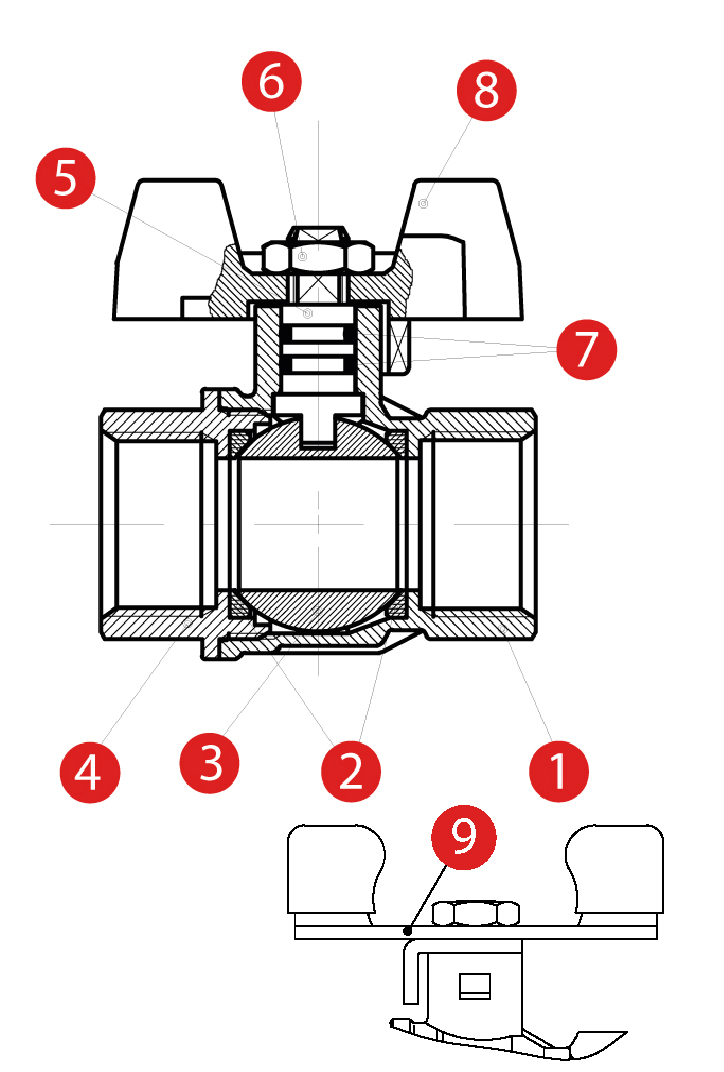 6
8
5
7
4
3
2
1
9