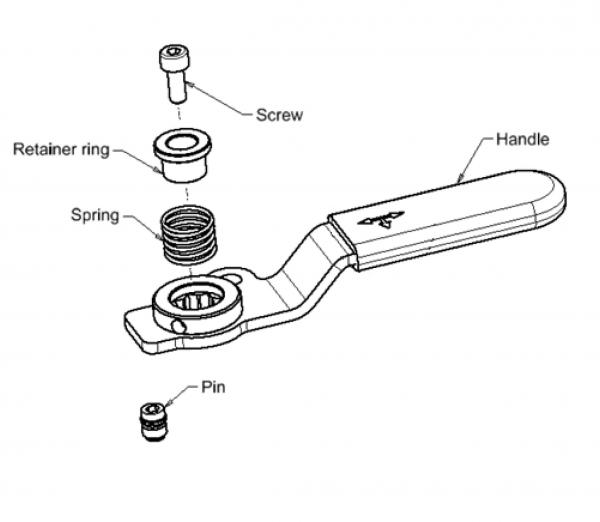 Screw

Retainer ring

Handle

Spring

Pin